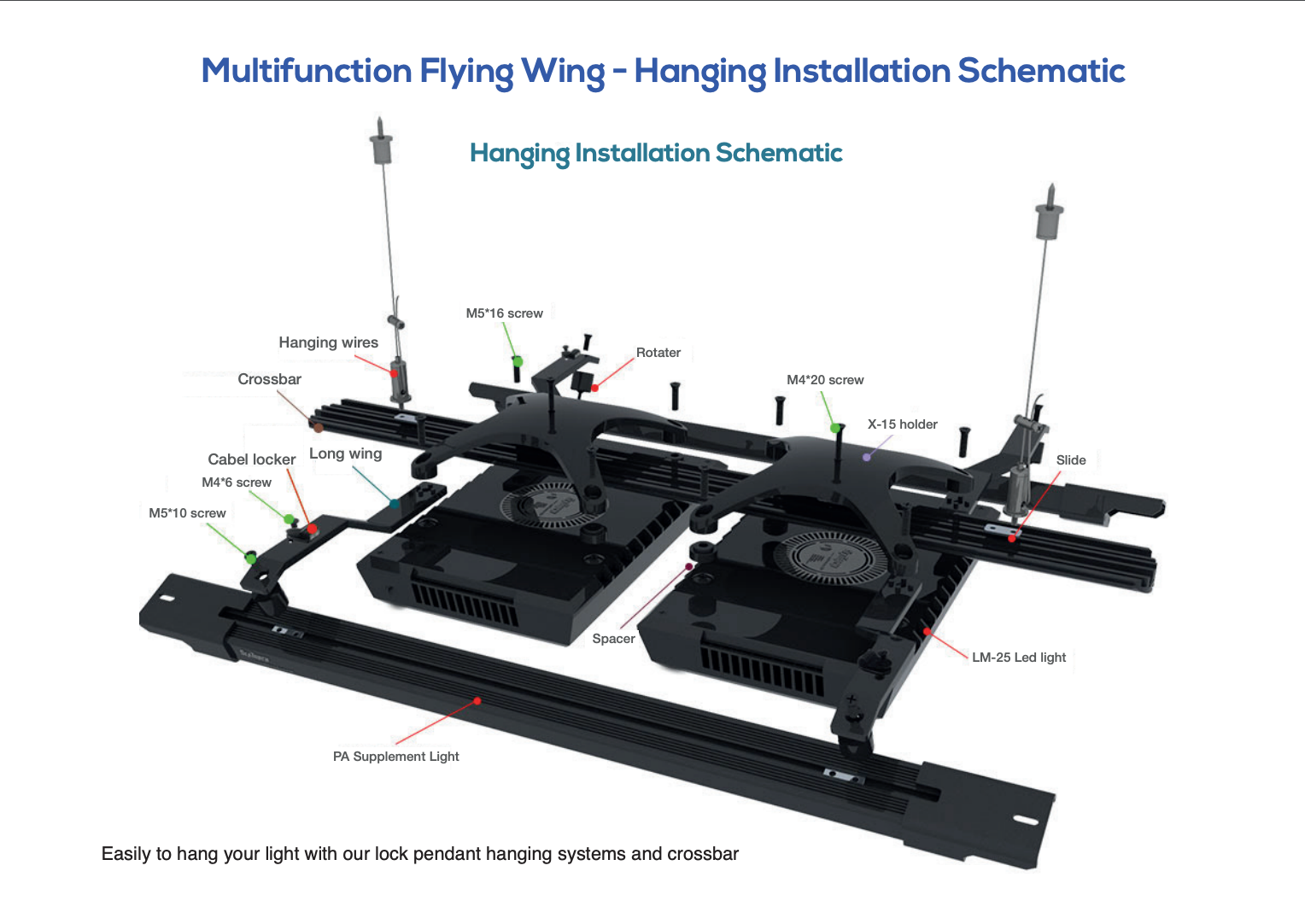 Multifunction Flying Wing - Hanging Installation Schematic

Hanging Installation Schematic

M5*16 screw

Hanging wires

Rotater

Crossbar

M4*20 screw

X-15 holder

Cabel locker

Long wing

Slide

M4*6 screw

M5*10 screw

Spacer

LM-25 Led light

PA Supplement Light

Easily to hang your light with our lock pendant hanging systems and crossbar