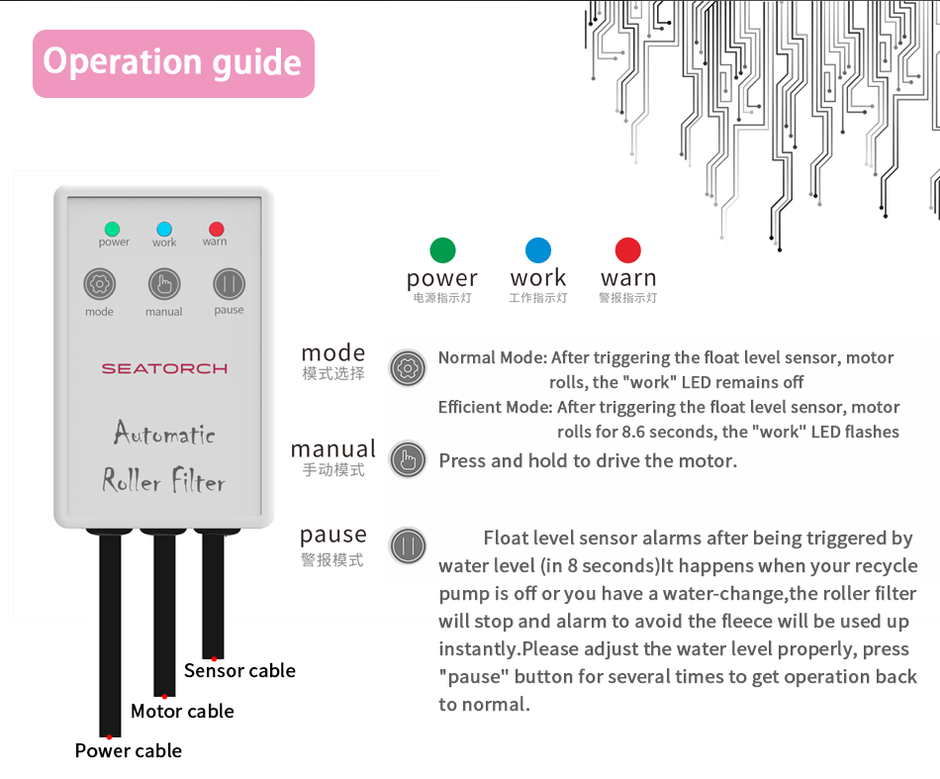 Operation guide

power work warn

mode manual pause

SEATORCH

Automatic Roller Filter

Sensor cable

Motor cable

Power cable

power
电源指示灯

work
工作指示灯

warn
警报指示灯

mode
模式选择

Normal Mode: After triggering the float level sensor, motor rolls, the "work" LED remains off

Efficient Mode: After triggering the float level sensor, motor rolls for 8.6 seconds, the "work" LED flashes

manual
手动模式

Press and hold to drive the motor.

pause
警报模式

Float level sensor alarms after being triggered by water level (in 8 seconds)It happens when your recycle pump is off or you have a water-change,the roller filter will stop and alarm to avoid the fleece will be used up instantly.Please adjust the water level properly, press "pause" button for several times to get operation back to normal.